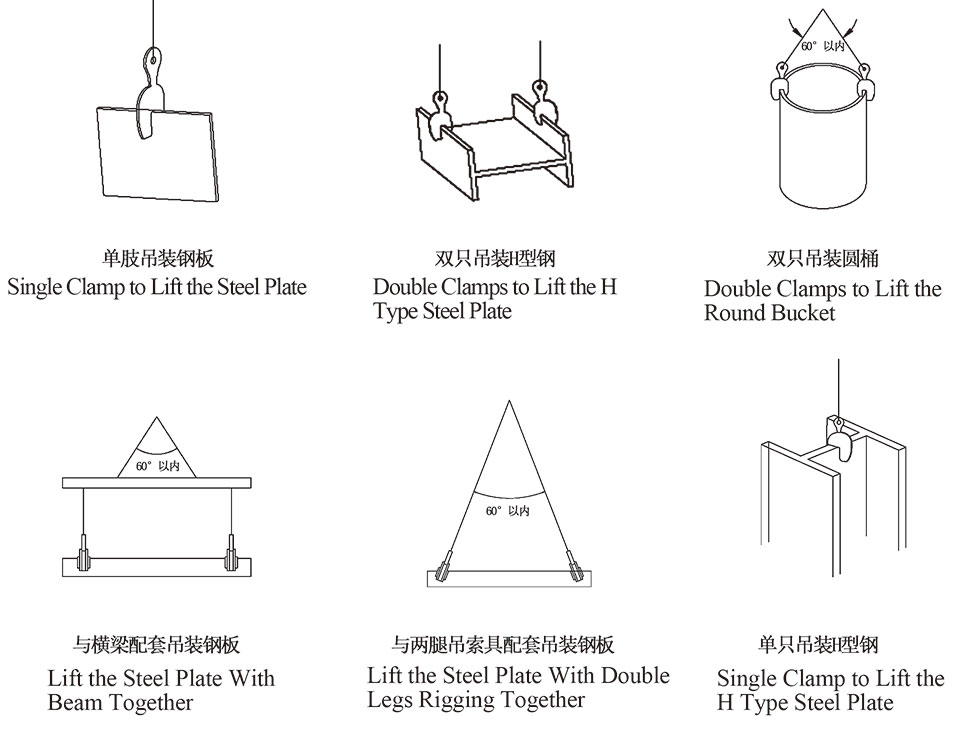 单肢吊装钢板
Single Clamp to Lift the Steel Plate

双只吊装H型钢
Double Clamps to Lift the H Type Steel Plate

60° 以内

双只吊装圆桶
Double Clamps to Lift the Round Bucket

60° 以内

与横梁配套吊装钢板
Lift the Steel Plate With Beam Together

60° 以内

与两腿吊索具配套吊装钢板
Lift the Steel Plate With Double Legs Rigging Together

单只吊装H型钢
Single Clamp to Lift the H Type Steel Plate